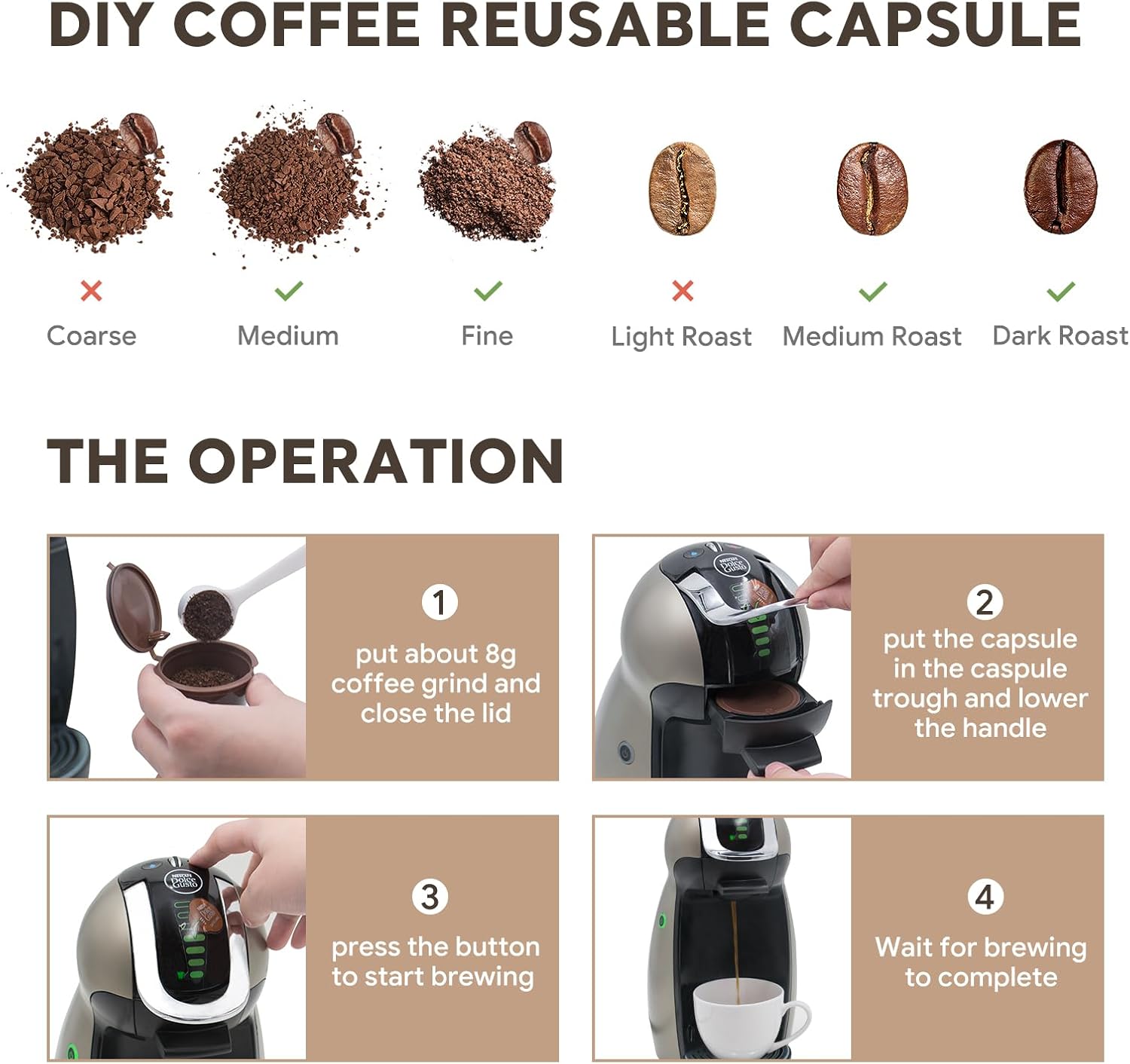 DIY COFFEE REUSABLE CAPSULE

Coarse

Medium

Fine

Light Roast

Medium Roast

Dark Roast

THE OPERATION

1
put about 8g coffee grind and close the lid

NESCAFÉ Dolce Gusto

2
put the capsule in the caspule trough and lower the handle

NESCAFÉ Dolce Gusto

3
press the button to start brewing

4
Wait for brewing to complete